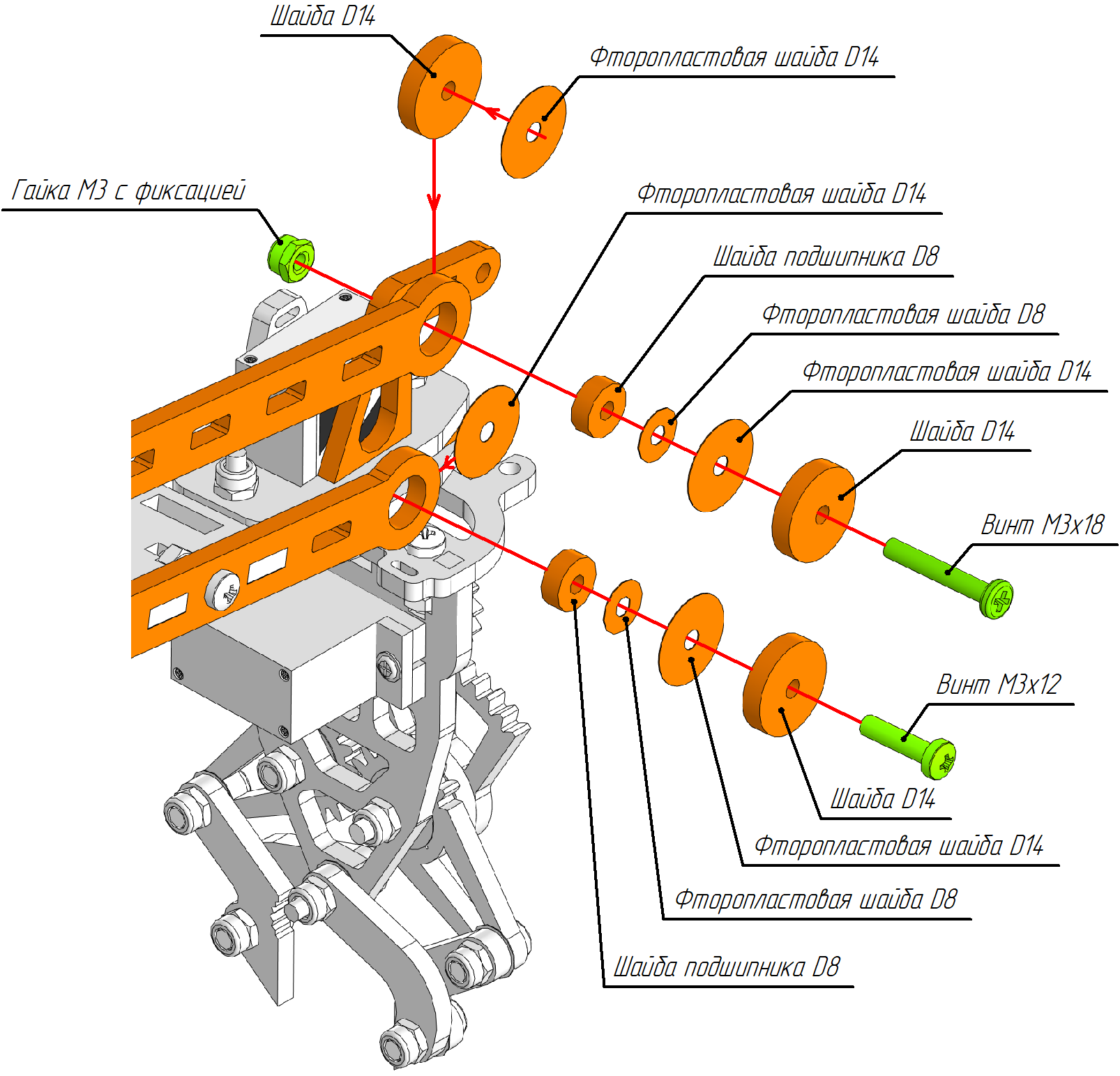 Шайба D14

Фторопластовая шайба D14

Гайка М3 с фиксацией

Фторопластовая шайба D14

Шайба подшипника D8

Фторопластовая шайба D8

Фторопластовая шайба D14

Шайба D14

Винт М3х18

Винт М3х12

Шайба D14

Фторопластовая шайба D14

Фторопластовая шайба D8

Шайба подшипника D8