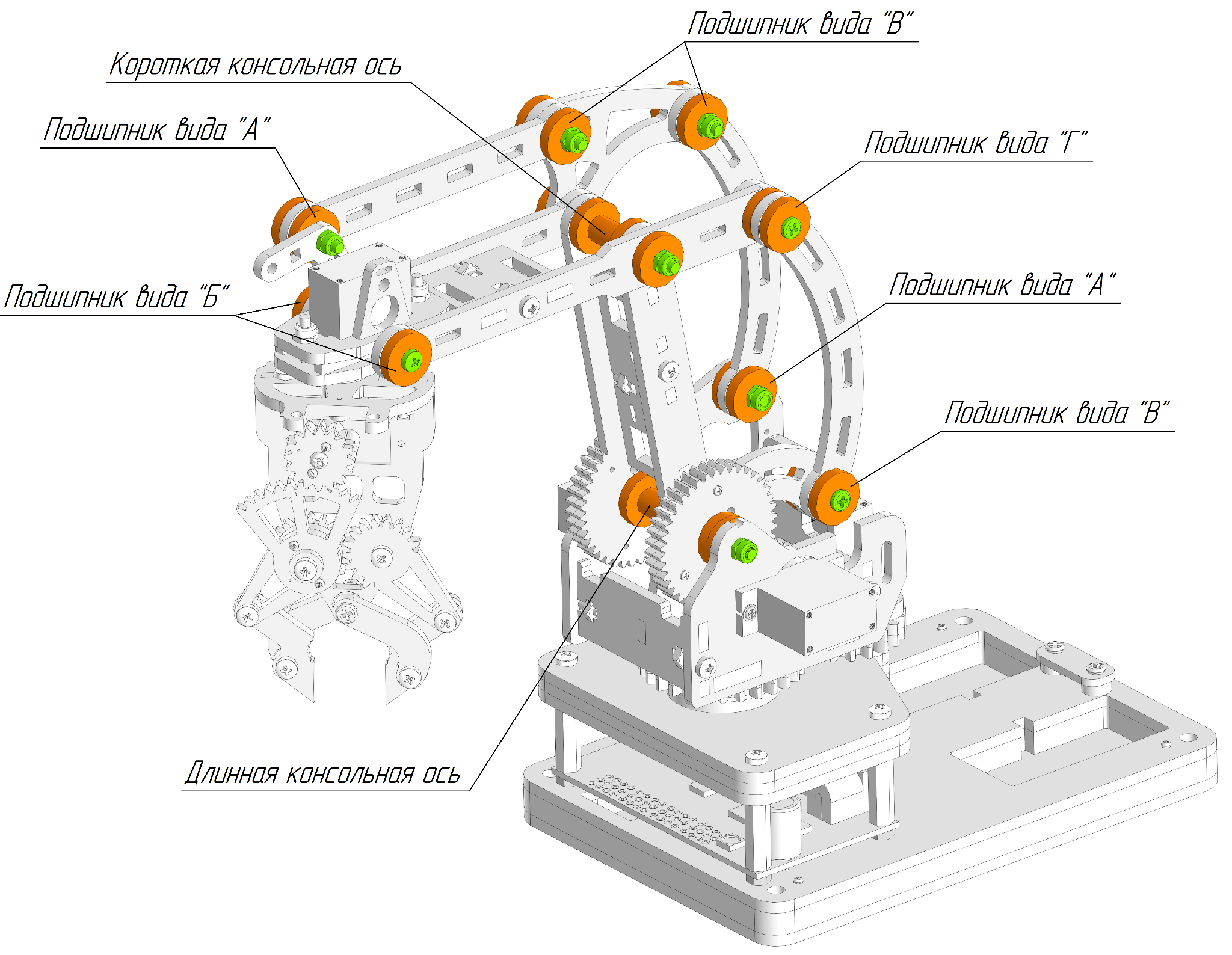 Подшипник вида "В"

Короткая консольная ось

Подшипник вида "А"

Подшипник вида "Г"

Подшипник вида "Б"

Подшипник вида "А"

Подшипник вида "В"

Длинная консольная ось