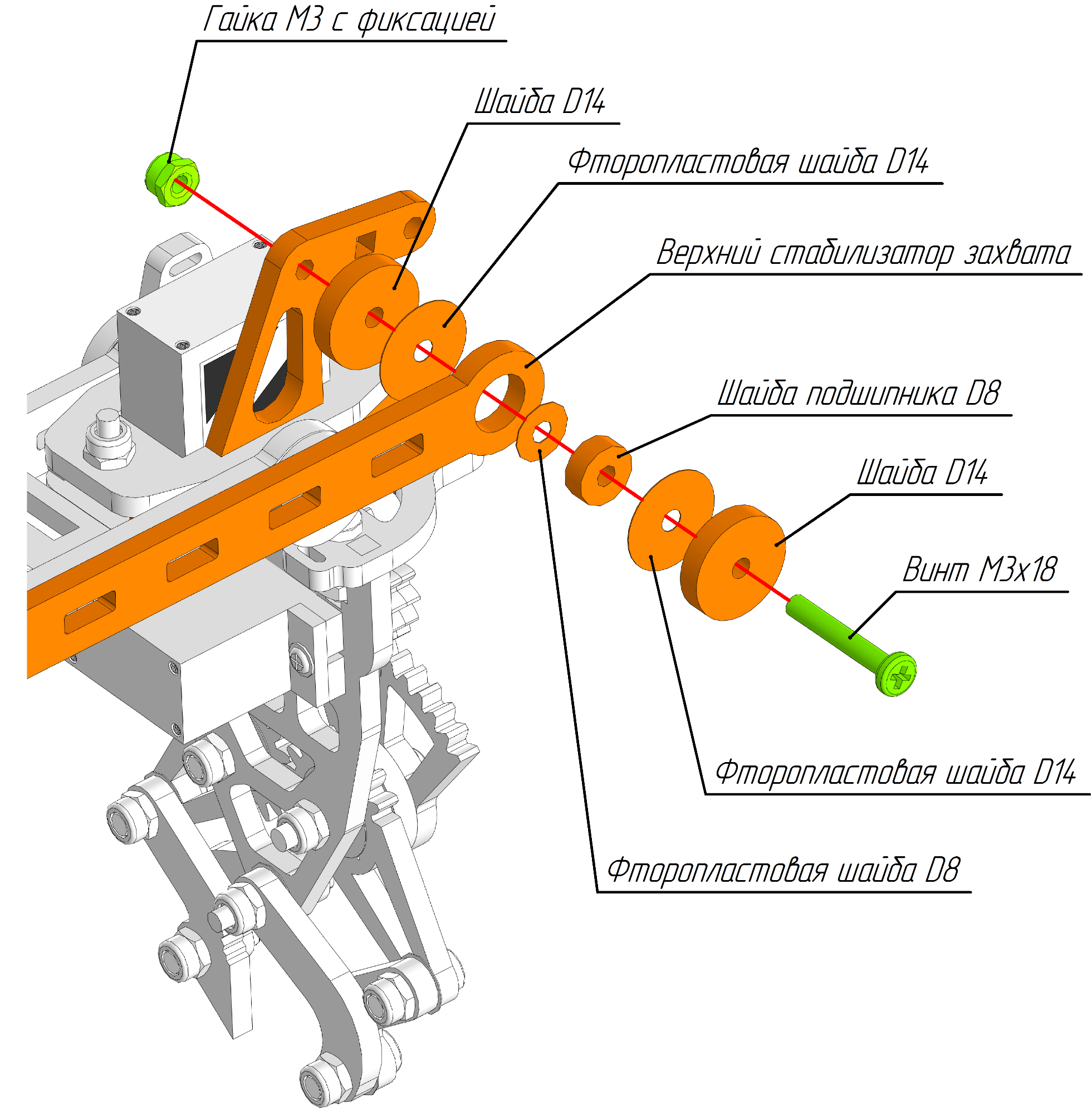 Гайка М3 с фиксацией

Шайба D14

Фторопластовая шайба D14

Верхний стабилизатор захвата

Шайба подшипника D8

Шайба D14

Винт М3х18

Фторопластовая шайба D14

Фторопластовая шайба D8